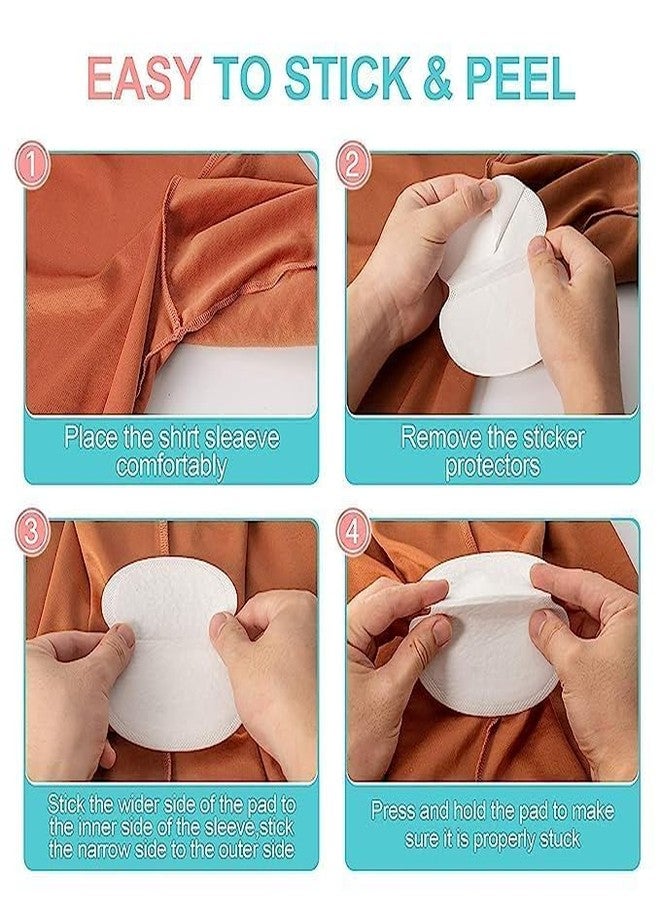 EASY TO STICK & PEEL

1
Place the shirt sleaeve comfortably

2
Remove the sticker protectors

3
Stick the wider side of the pad to the inner side of the sleeve,stick the narrow side to the outer side

4
Press and hold the pad to make sure it is properly stuck